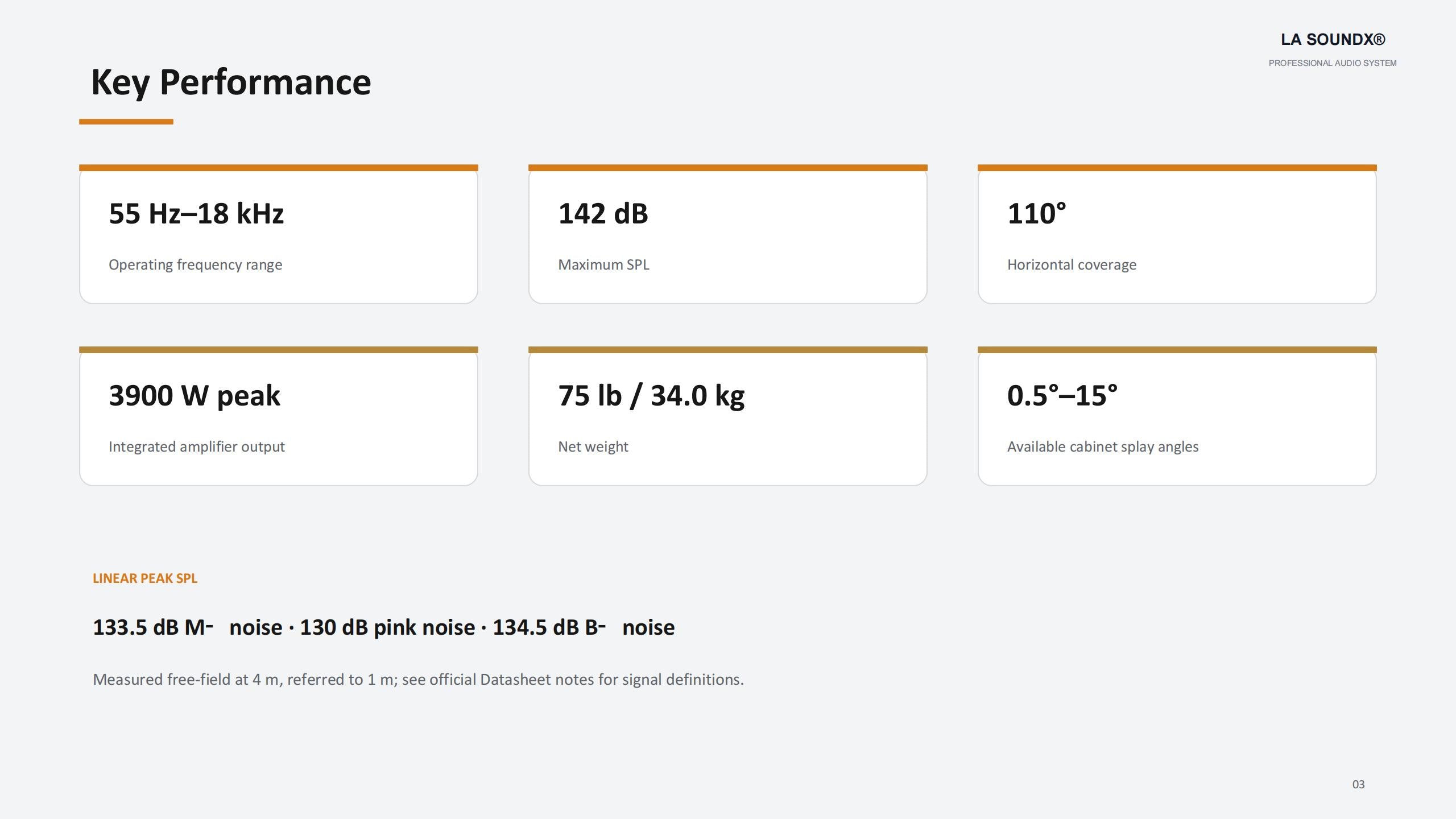 LA SOUNDX®
PROFESSIONAL AUDIO SYSTEM

Key Performance

55 Hz–18 kHz

Operating frequency range

142 dB

Maximum SPL

110°

Horizontal coverage

3900 W peak

Integrated amplifier output

75 lb / 34.0 kg

Net weight

0.5°–15°

Available cabinet splay angles

LINEAR PEAK SPL

133.5 dB M- noise · 130 dB pink noise · 134.5 dB B- noise

Measured free-field at 4 m, referred to 1 m; see official Datasheet notes for signal definitions.

03